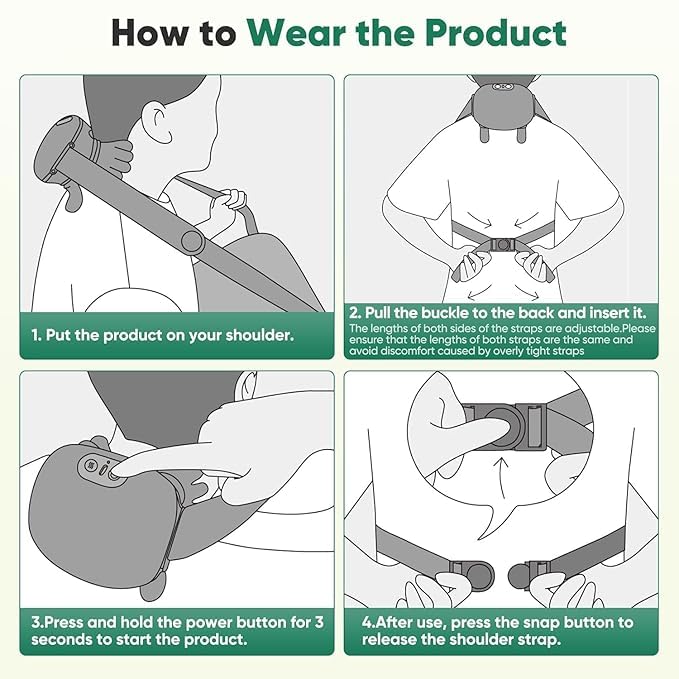 How to Wear the Product

1. Put the product on your shoulder.

2. Pull the buckle to the back and insert it.
The lengths of both sides of the straps are adjustable.Please ensure that the lengths of both straps are the same and avoid discomfort caused by overly tight straps

3.Press and hold the power button for 3 seconds to start the product.

4.After use, press the snap button to release the shoulder strap.